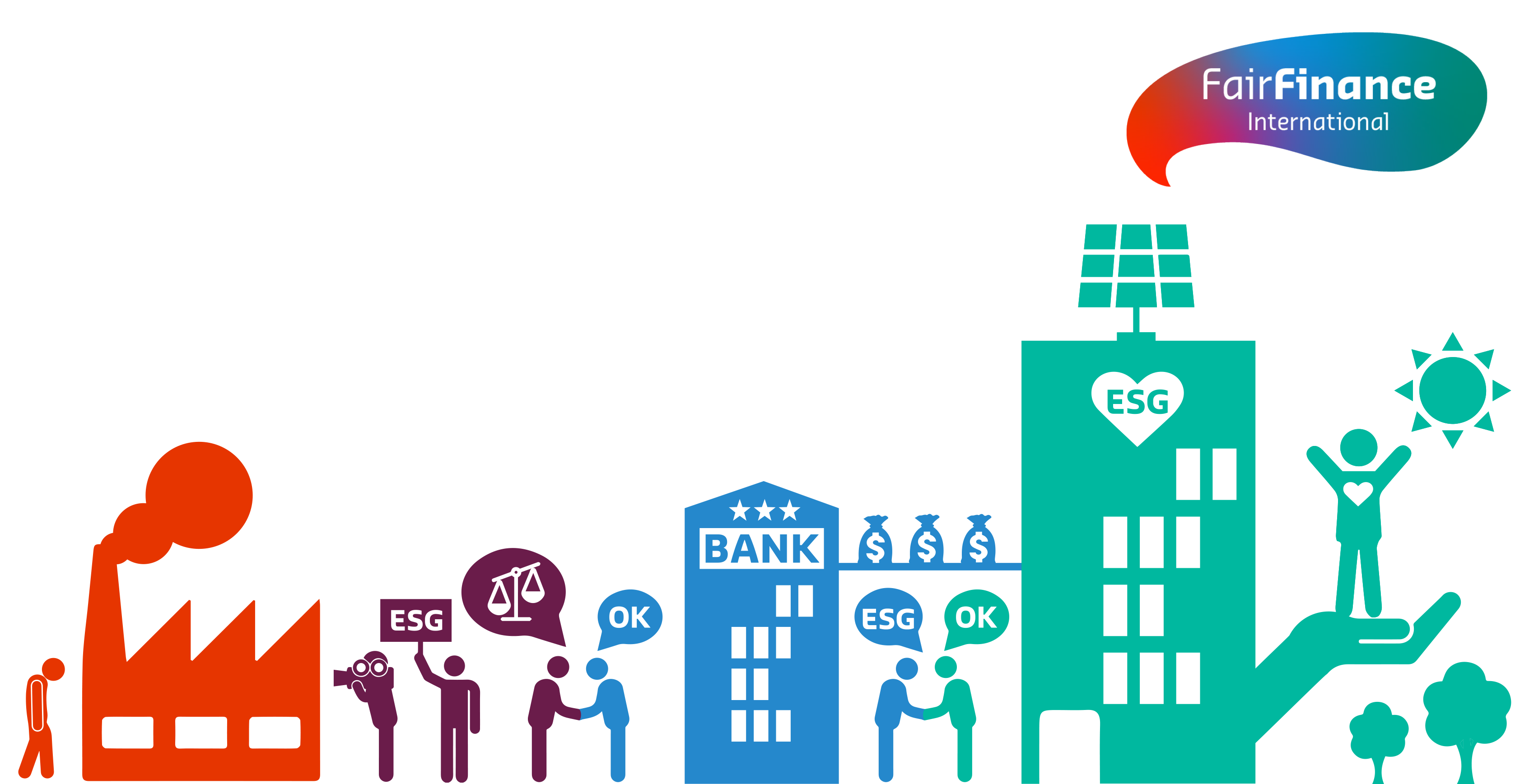 FairFinance International

ESG

OK

BANK

$ $ $

ESG

OK

ESG